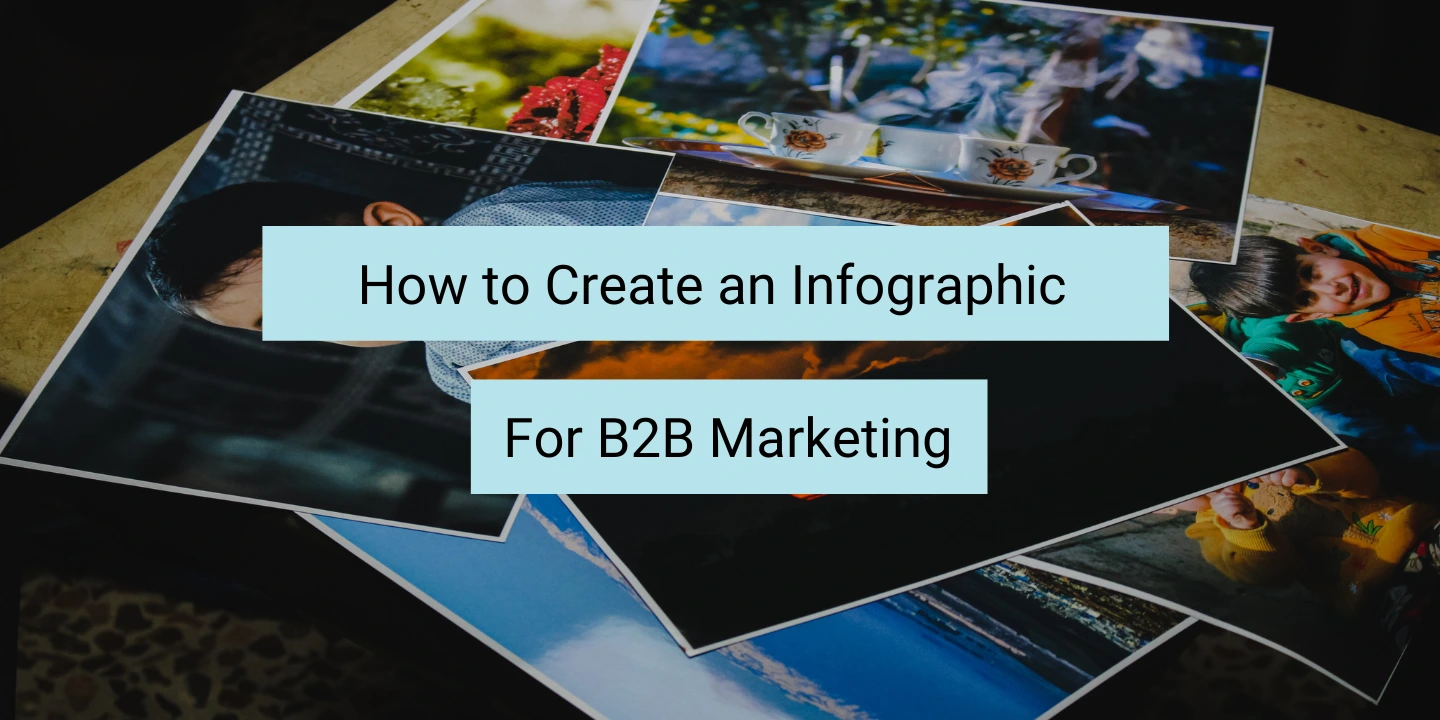 How to Create an Infographic

For B2B Marketing